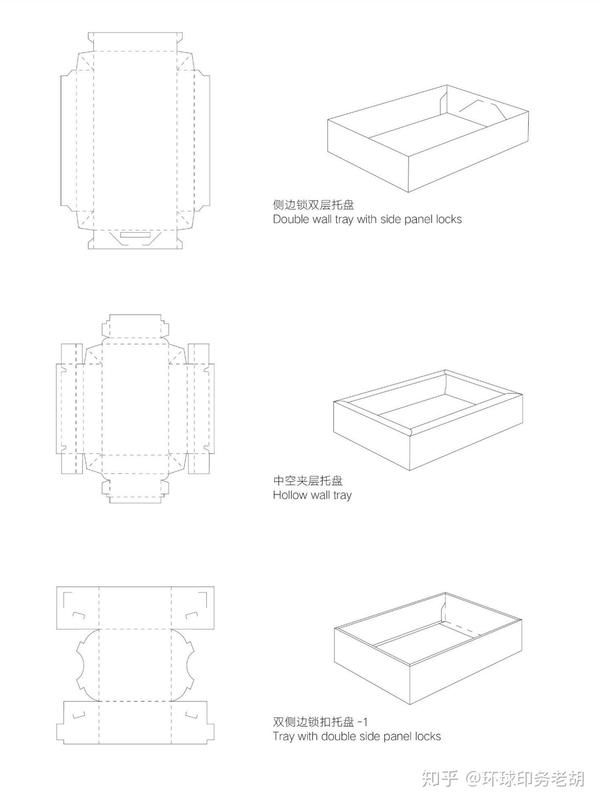 侧边锁双层托盘
Double wall tray with side panel locks

中空夹层托盘
Hollow wall tray

双侧边锁扣托盘 -1
Tray with double side panel locks

知乎 @环球印务老胡