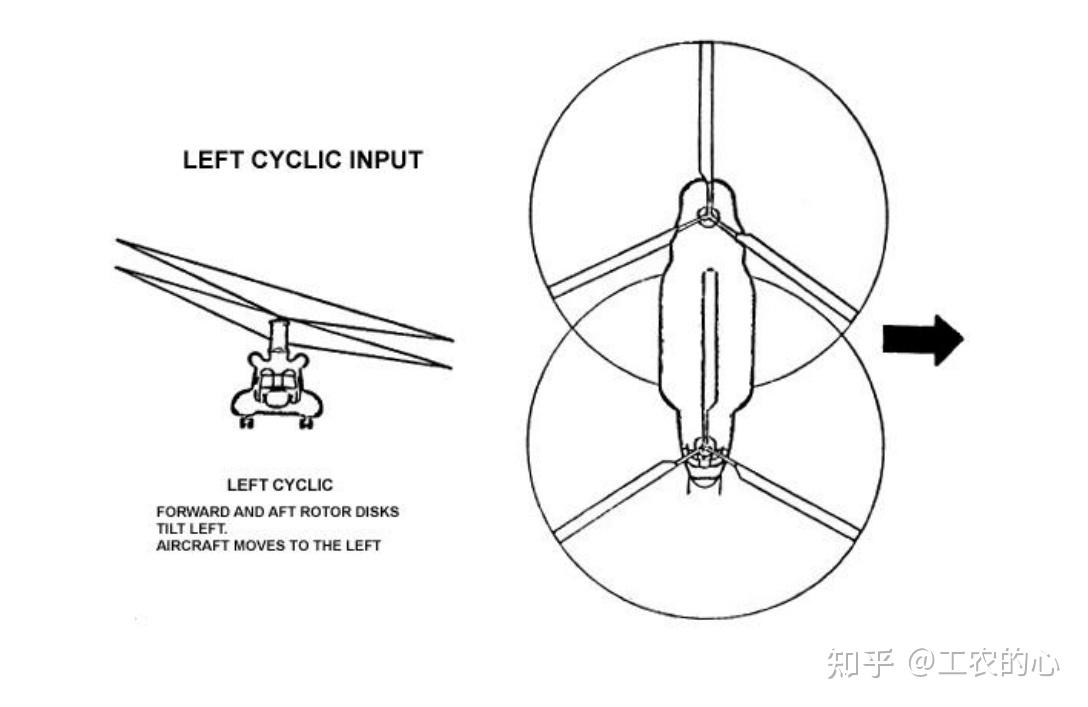 LEFT CYCLIC INPUT

LEFT CYCLIC

FORWARD AND AFT ROTOR DISKS TILT LEFT.
AIRCRAFT MOVES TO THE LEFT

知乎 @工农的心