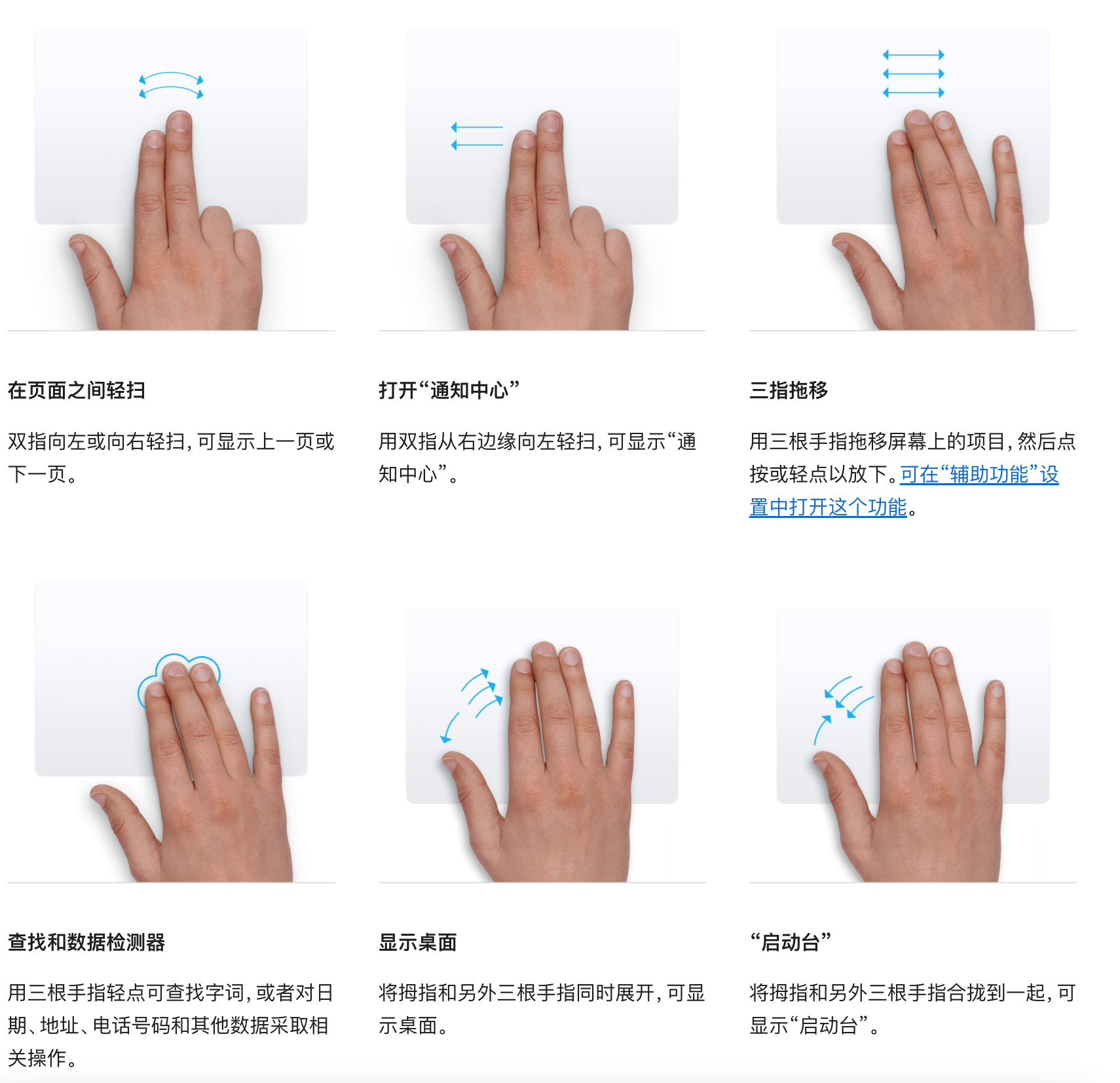 在页面之间轻扫

双指向左或向右轻扫，可显示上一页或下一页。

打开“通知中心”

用双指从右边缘向左轻扫，可显示“通知中心”。

三指拖移

用三根手指拖移屏幕上的项目，然后点按或轻点以放下。可在“辅助功能”设置中打开这个功能。

查找和数据检测器

用三根手指轻点可查找字词，或者对日期、地址、电话号码和其他数据采取相关操作。

显示桌面

将拇指和另外三根手指同时展开，可显示桌面。

“启动台”

将拇指和另外三根手指合拢到一起，可显示“启动台”。