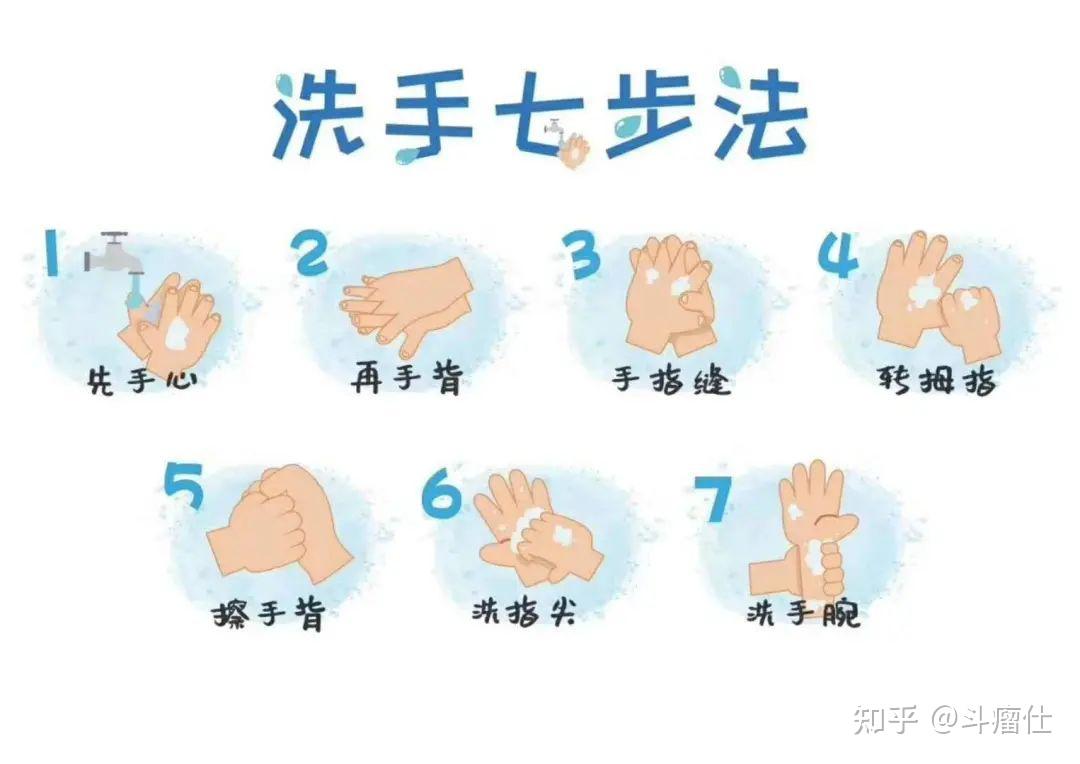 洗手七步法

1
先手心

2
再手背

3
手指缝

4
转拇指

5
擦手背

6
洗指尖

7
洗手腕

知乎 @斗瘤仕