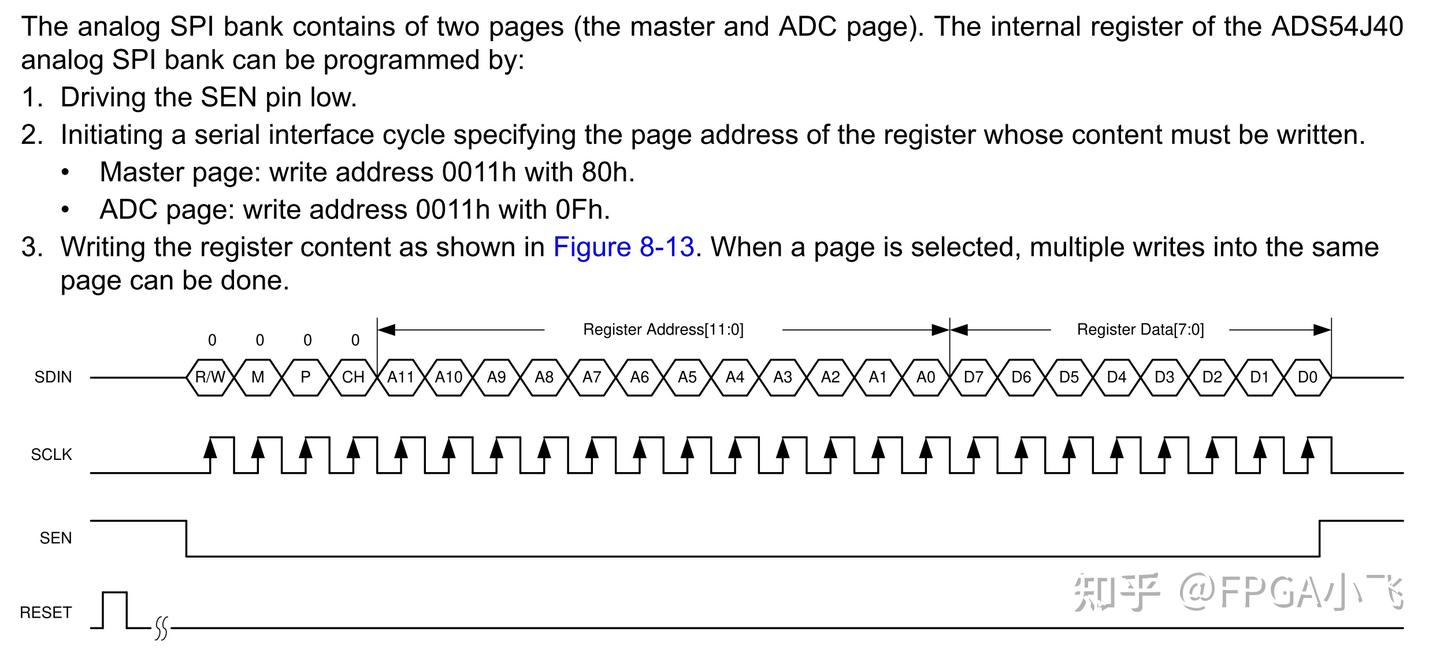 The analog SPI bank contains of two pages (the master and ADC page). The internal register of the ADS54J40 analog SPI bank can be programmed by:

1. Driving the SEN pin low.
2. Initiating a serial interface cycle specifying the page address of the register whose content must be written.
   • Master page: write address 0011h with 80h.
   • ADC page: write address 0011h with 0Fh.
3. Writing the register content as shown in Figure 8-13. When a page is selected, multiple writes into the same page can be done.

0 0 0 0
Register Address[11:0]
Register Data[7:0]
SDIN
R/W M P CH A11 A10 A9 A8 A7 A6 A5 A4 A3 A2 A1 A0 D7 D6 D5 D4 D3 D2 D1 D0
SCLK
SEN
RESET
知乎 @FPGA小飞