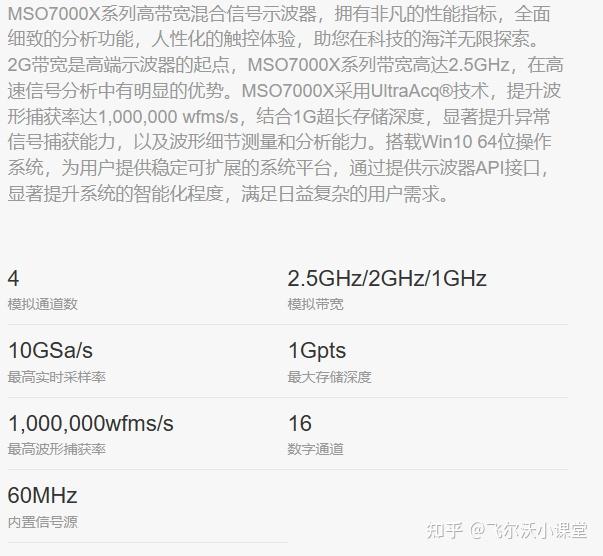 MSO7000X系列高带宽混合信号示波器，拥有非凡的性能指标，全面细致的分析功能，人性化的触控体验，助您在科技的海洋无限探索。2G带宽是高端示波器的起点，MSO7000X系列带宽高达2.5GHz，在高速信号分析中有明显的优势。MSO7000X采用UltraAcq®技术，提升波形捕获率达1,000,000 wfms/s，结合1G超长存储深度，显著提升异常信号捕获能力，以及波形细节测量和分析能力。搭载Win10 64位操作系统，为用户提供稳定可扩展的系统平台，通过提供示波器API接口，显著提升系统的智能化程度，满足日益复杂的用户需求。

4
模拟通道数

2.5GHz/2GHz/1GHz
模拟带宽

10GSa/s
最高实时采样率

1Gpts
最大存储深度

1,000,000wfms/s
最高波形捕获率

16
数字通道

60MHz
内置信号源

知乎 @飞尔沃小课堂