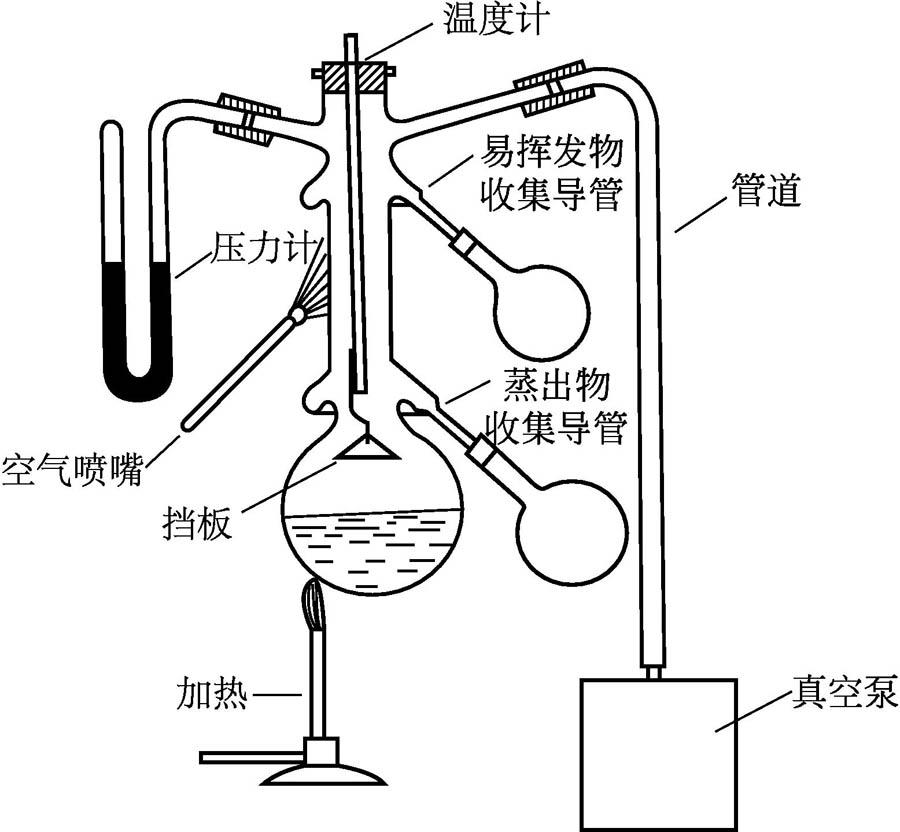 温度计

易挥发物收集导管

管道

压力计

蒸出物收集导管

空气喷嘴

挡板

加热

真空泵