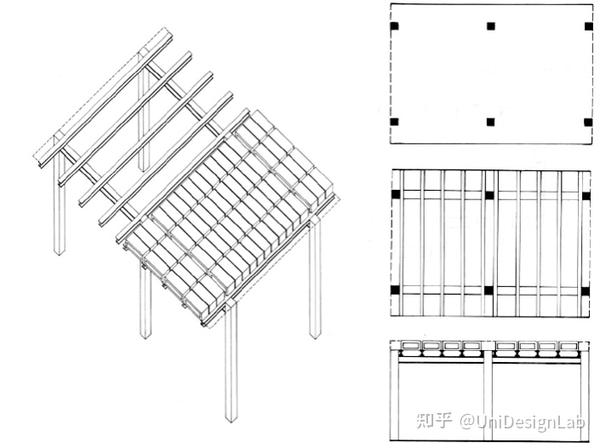 知乎 @UniDesignLab