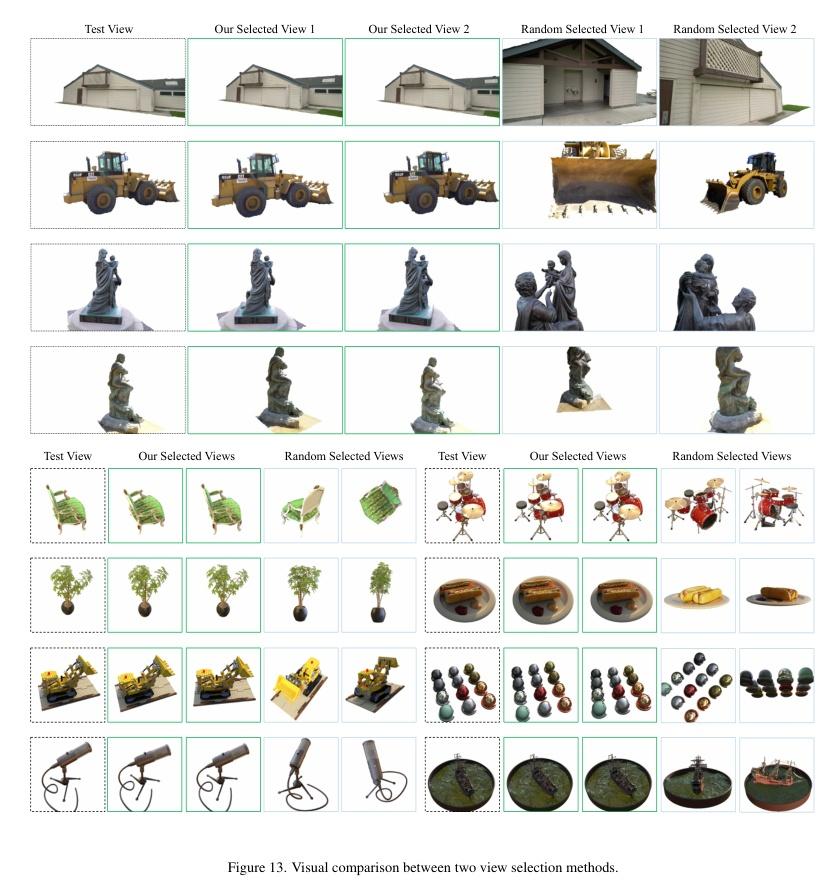 Test View Our Selected View 1 Our Selected View 2 Random Selected View 1 Random Selected View 2

Test View Our Selected Views Random Selected Views Test View Our Selected Views Random Selected Views

Figure 13. Visual comparison between two view selection methods.