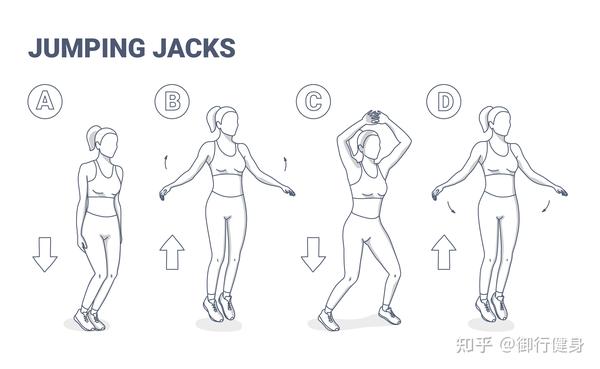 JUMPING JACKS

A

B

C

D

知乎 @御行健身