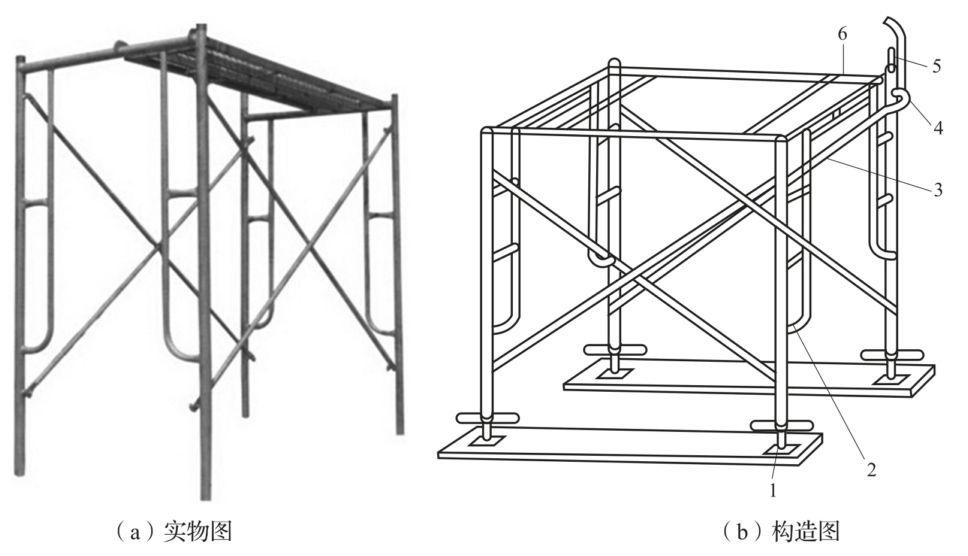 6
5
4
3
2
1

（a）实物图

（b）构造图