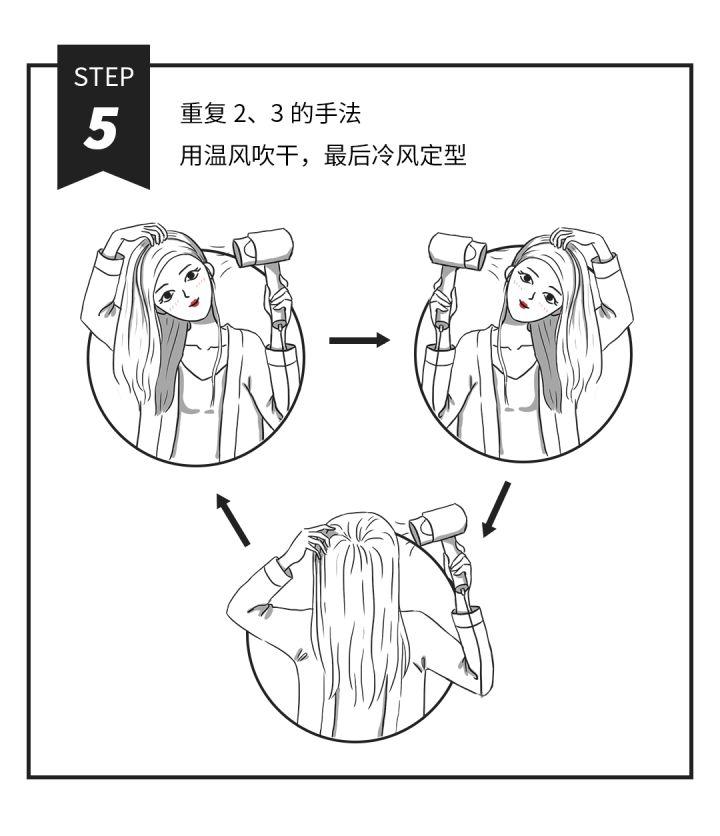 STEP
5

重复 2、3 的手法
用温风吹干，最后冷风定型