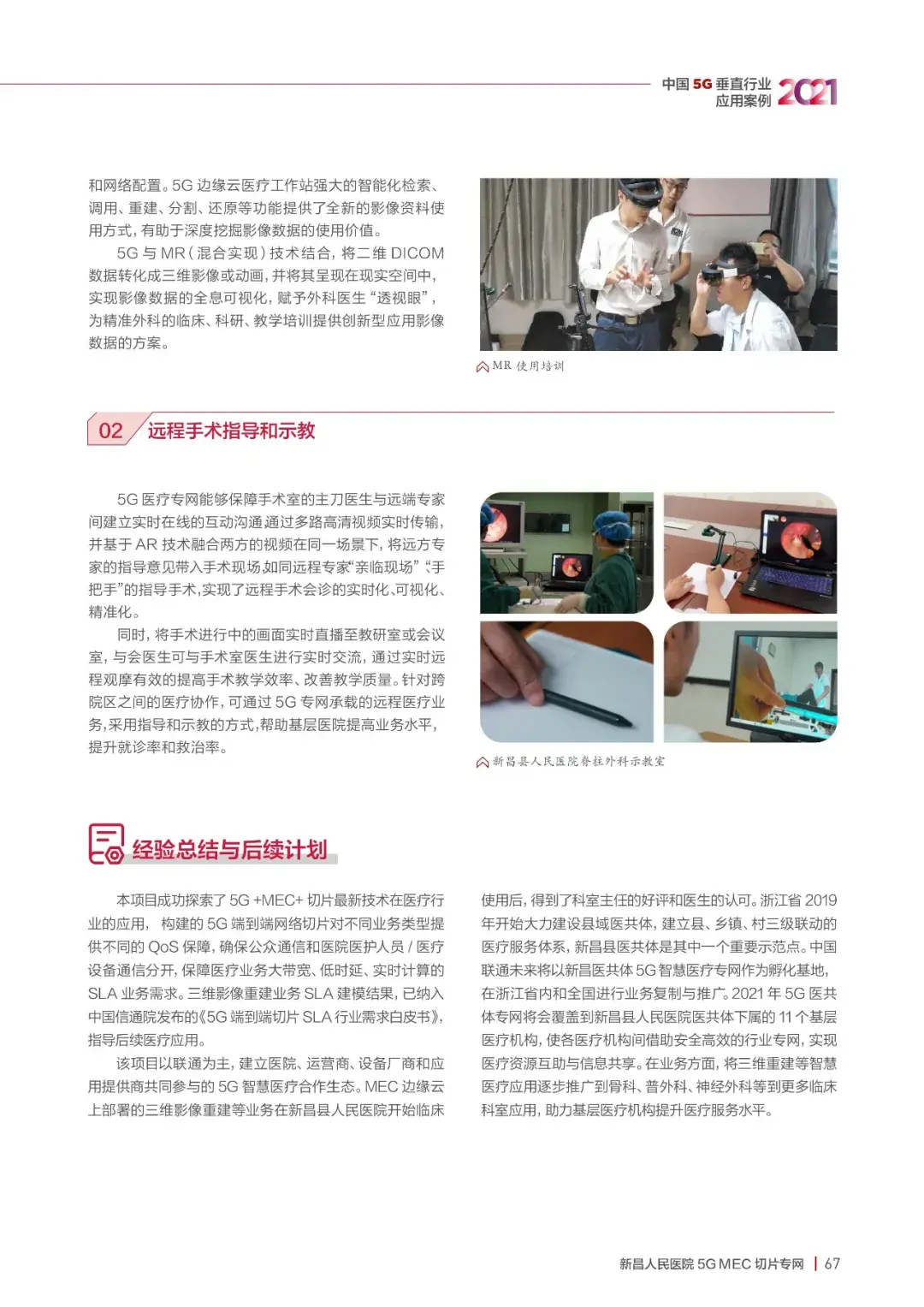 中国 5G 垂直行业应用案例 2021

和网络配置。5G 边缘云医疗工作站强大的智能化检索、调用、重建、分割、还原等功能提供了全新的影像资料使用方式，有助于深度挖掘影像数据的使用价值。

5G 与 MR（混合实现）技术结合，将二维 DICOM 数据转化成三维影像或动画，并将其呈现在现实空间中，实现影像数据的全息可视化，赋予外科医生“透视眼”，为精准外科的临床、科研、教学培训提供创新型应用影像数据的方案。

MR 使用培训

02 远程手术指导和示教

5G 医疗专网能够保障手术室的主刀医生与远端专家间建立实时在线的互动沟通通过多路高清视频实时传输，并基于 AR 技术融合两方的视频在同一场景下，将远方专家的指导意见带入手术现场，如同远程专家“亲临现场”“手把手”的指导手术，实现了远程手术会诊的实时化、可视化、精准化。

同时，将手术进行中的画面实时直播至教研室或会议室，与会医生可与手术室医生进行实时交流，通过实时远程观摩有效的提高手术教学效率、改善教学质量。针对跨院区之间的医疗协作，可通过 5G 专网承载的远程医疗业务，采用指导和示教的方式，帮助基层医院提高业务水平，提升就诊率和救治率。

新昌县人民医院脊柱外科示教室

经验总结与后续计划

本项目成功探索了 5G +MEC+ 切片最新技术在医疗行业的应用，构建的 5G 端到端网络切片对不同业务类型提供不同的 QoS 保障，确保公众通信和医院医护人员 / 医疗设备通信分开，保障医疗业务大带宽、低时延、实时计算的 SLA 业务需求。三维影像重建业务 SLA 建模结果，已纳入中国信通院发布的《5G 端到端切片 SLA 行业需求白皮书》，指导后续医疗应用。

该项目以联通为主，建立医院、运营商、设备厂商和应用提供商共同参与的 5G 智慧医疗合作生态。MEC 边缘云上部署的三维影像重建等业务在新昌县人民医院开始临床使用后，得到了科室主任的好评和医生的认可。浙江省 2019 年开始大力建设县域医共体，建立县、乡镇、村三级联动的医疗服务体系，新昌县医共体是其中一个重要示范点。中国联通未来将以新昌医共体 5G 智慧医疗专网作为孵化基地，在浙江省内和全国进行业务复制与推广。2021 年 5G 医共体专网将会覆盖到新昌县人民医院医共体下属的 11 个基层医疗机构，使各医疗机构间借助安全高效的行业专网，实现医疗资源互助与信息共享。在业务方面，将三维重建等智慧医疗应用逐步推广到骨科、普外科、神经外科等到更多临床科室应用，助力基层医疗机构提升医疗服务水平。

新昌人民医院 5G MEC 切片专网 | 67