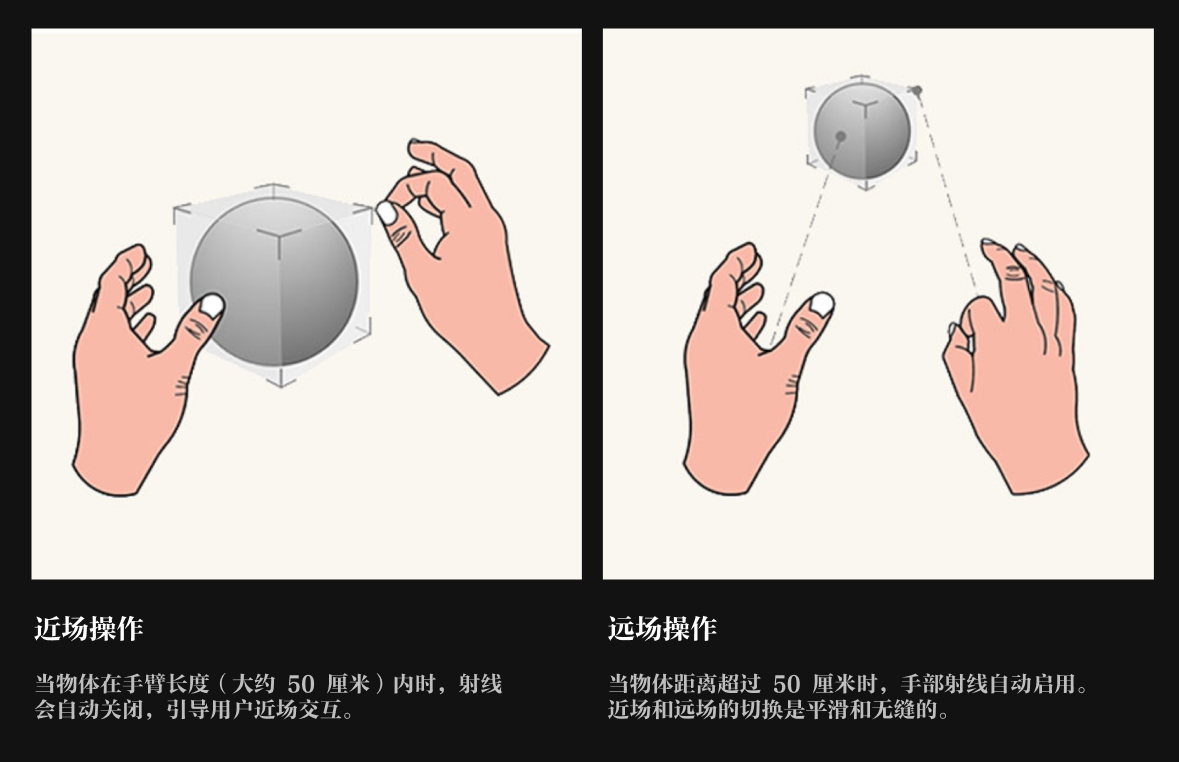 近场操作

当物体在手臂长度（大约 50 厘米）内时，射线会自动关闭，引导用户近场交互。

远场操作

当物体距离超过 50 厘米时，手部射线自动启用。近场和远场的切换是平滑和无缝的。