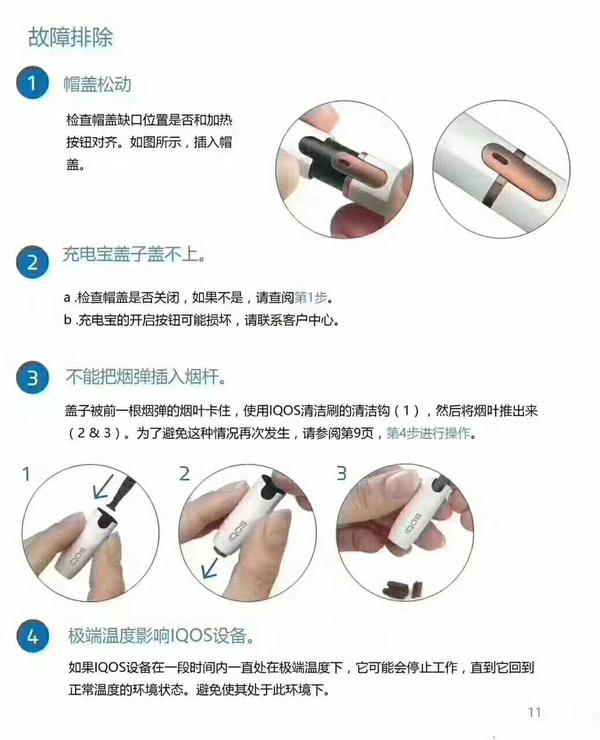 故障排除

1 帽盖松动

检查帽盖缺口位置是否和加热按钮对齐。如图所示，插入帽盖。

2 充电宝盖子盖不上。

a .检查帽盖是否关闭，如果不是，请查阅第1步。
b .充电宝的开启按钮可能损坏，请联系客户中心。

3 不能把烟弹插入烟杆。

盖子被前一根烟弹的烟叶卡住，使用IQOS清洁刷的清洁钩（1），然后将烟叶推出来（2 & 3）。为了避免这种情况再次发生，请参阅第9页，第4步进行操作。

1

IQOS

2

IQOS

3

IQOS

4 极端温度影响IQOS设备。

如果IQOS设备在一段时间内一直处在极端温度下，它可能会停止工作，直到它回到正常温度的环境状态。避免使其处于此环境下。

11