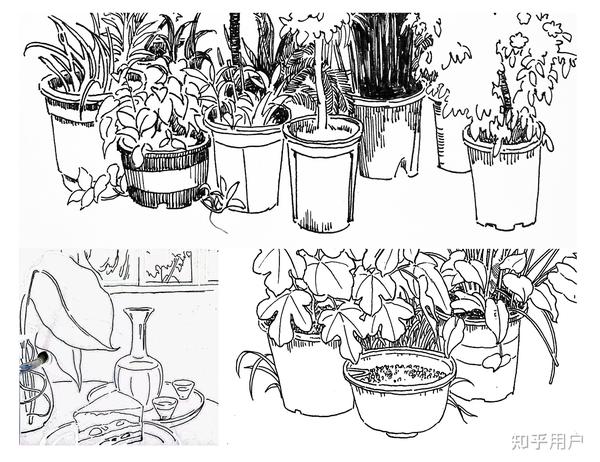 知乎用户