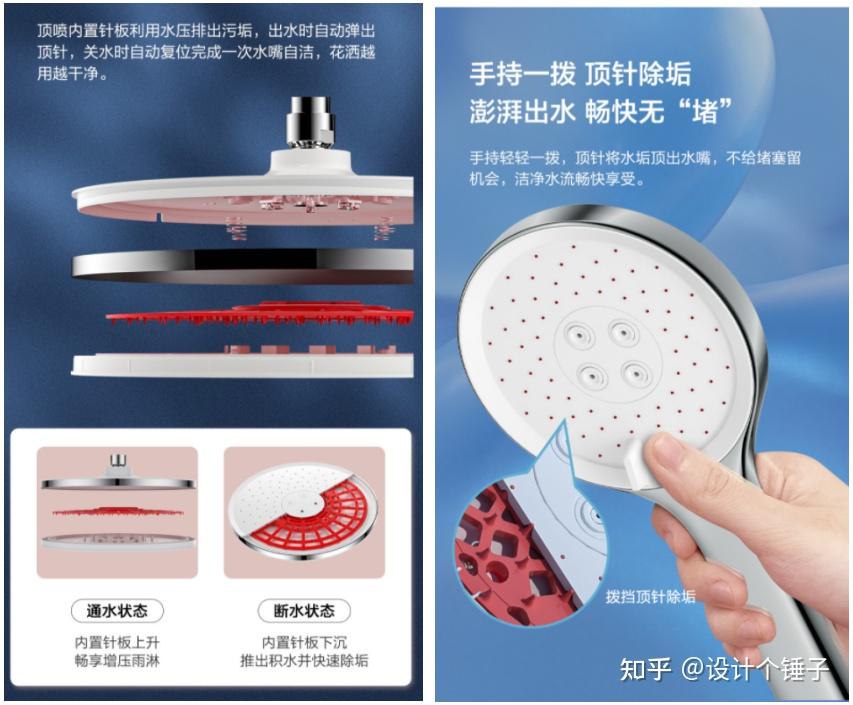 顶喷内置针板利用水压排出污垢，出水时自动弹出顶针，关水时自动复位完成一次水嘴自洁，花洒越用越干净。

通水状态

内置针板上升
畅享增压雨淋

断水状态

内置针板下沉
推出积水并快速除垢

手持一拨 顶针除垢
澎湃出水 畅快无“堵”

手持轻轻一拨，顶针将水垢顶出水嘴，不给堵塞留机会，洁净水流畅快享受。

拨挡顶针除垢

知乎 @设计个锤子