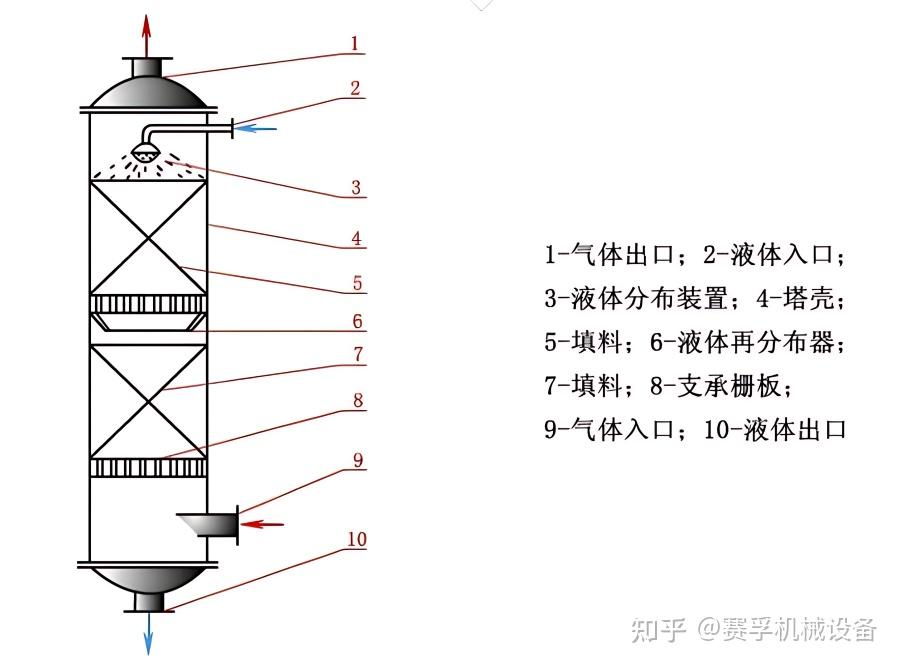 1
2
3
4
5
6
7
8
9
10

1-气体出口；2-液体入口；
3-液体分布装置；4-塔壳；
5-填料；6-液体再分布器；
7-填料；8-支承栅板；
9-气体入口；10-液体出口

知乎 @赛孚机械设备