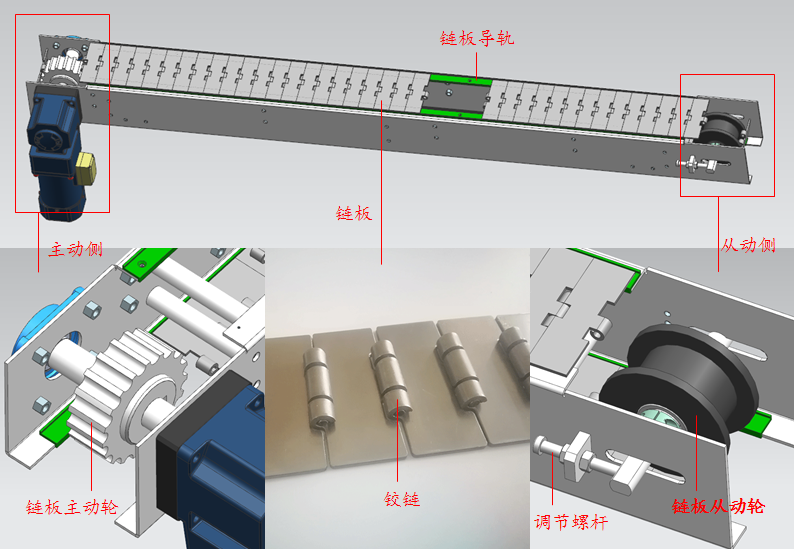 链板导轨

链板

主动侧

从动侧

链板主动轮

铰链

调节螺杆

链板从动轮