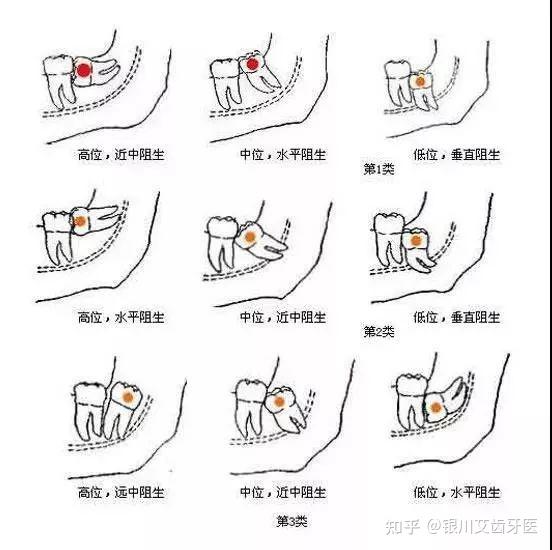 高位，近中阻生

中位，水平阻生

低位，垂直阻生

第1类

高位，水平阻生

中位，近中阻生

低位，垂直阻生

第2类

高位，远中阻生

中位，近中阻生

低位，水平阻生

第3类

知乎 @银川艾齿牙医