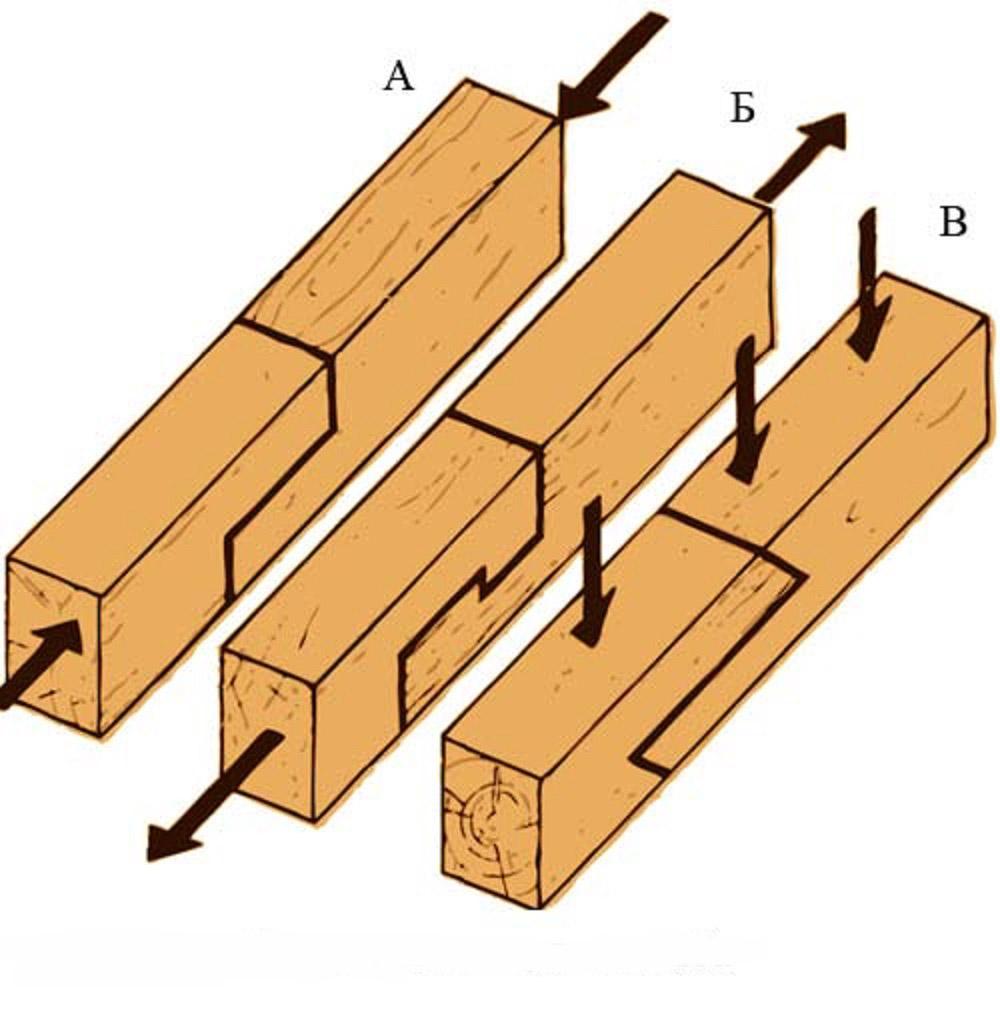 А

Б

В