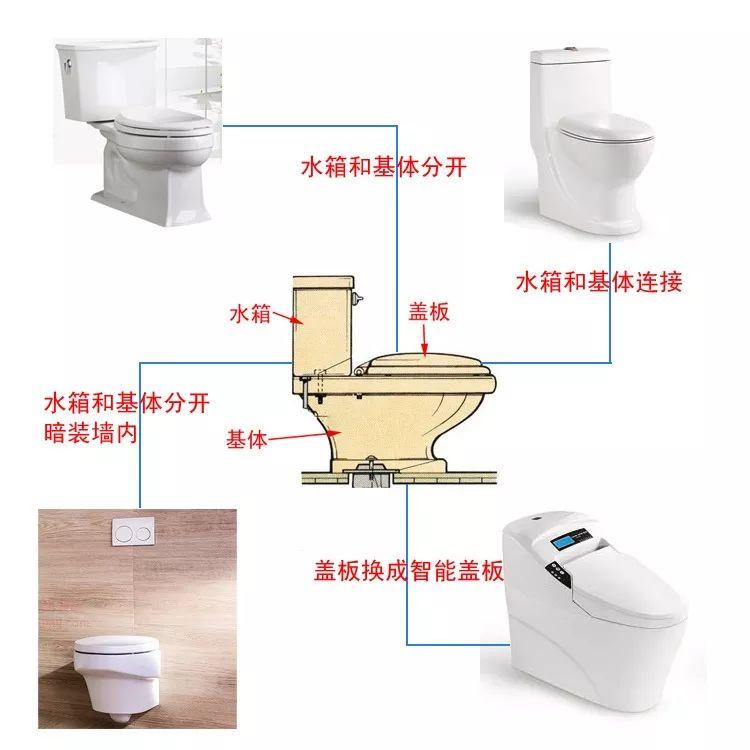 水箱和基体分开

水箱和基体连接

水箱

盖板

水箱和基体分开
暗装墙内

基体

盖板换成智能盖板