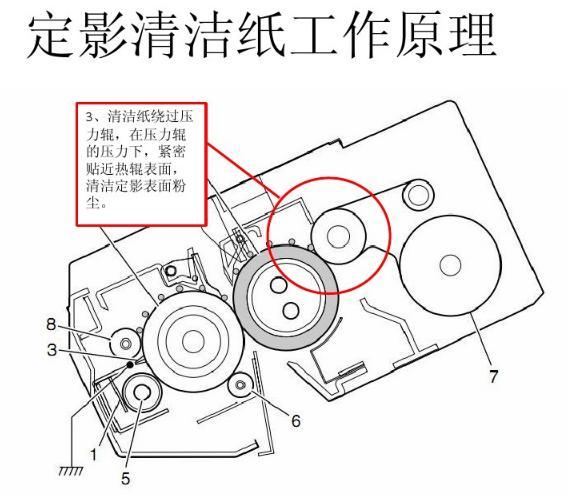 定影清洁纸工作原理

3、清洁纸绕过压力辊，在压力辊的压力下，紧密贴近热辊表面，清洁定影表面粉尘。

8
3
1
5
6
7