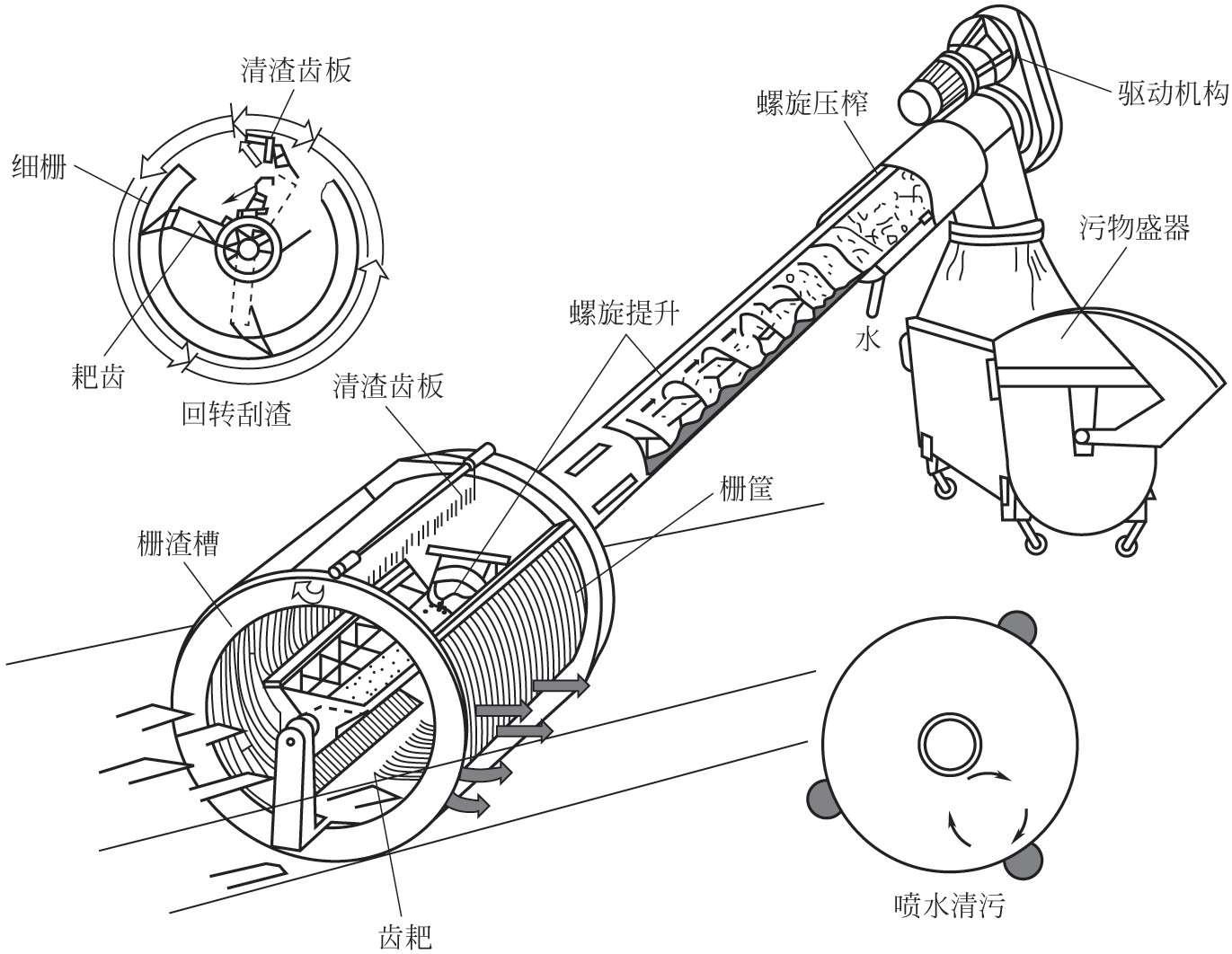 清渣齿板
细栅
耙齿
回转刮渣
螺旋压榨
驱动机构
污物盛器
螺旋提升
水
清渣齿板
栅筐
栅渣槽
齿耙
喷水清污