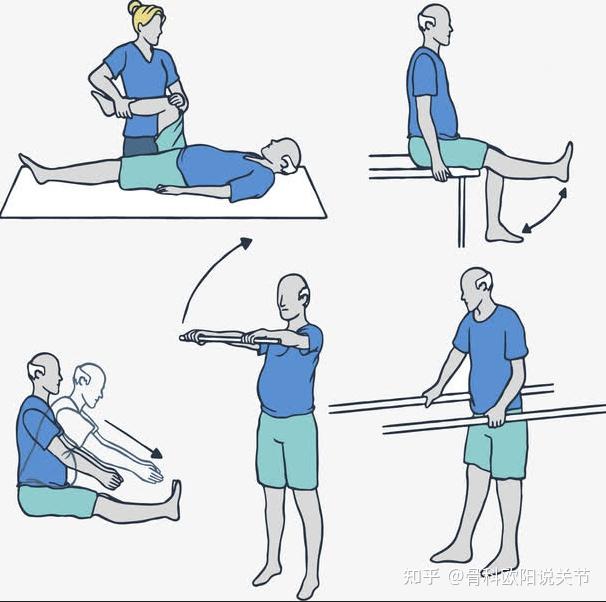 知乎 @骨科欧阳说关节