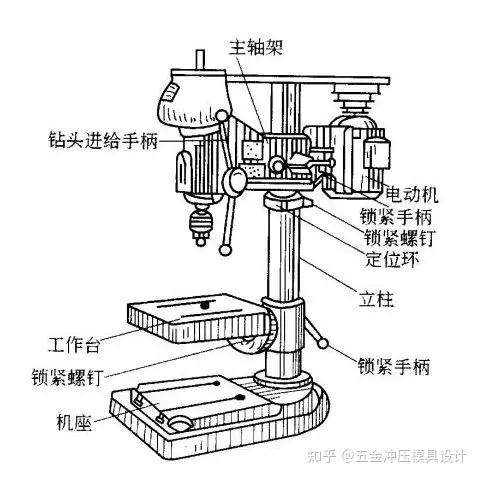 主轴架

钻头进给手柄

电动机

锁紧手柄

锁紧螺钉

定位环

立柱

工作台

锁紧螺钉

锁紧手柄

机座

知乎 @五金冲压模具设计