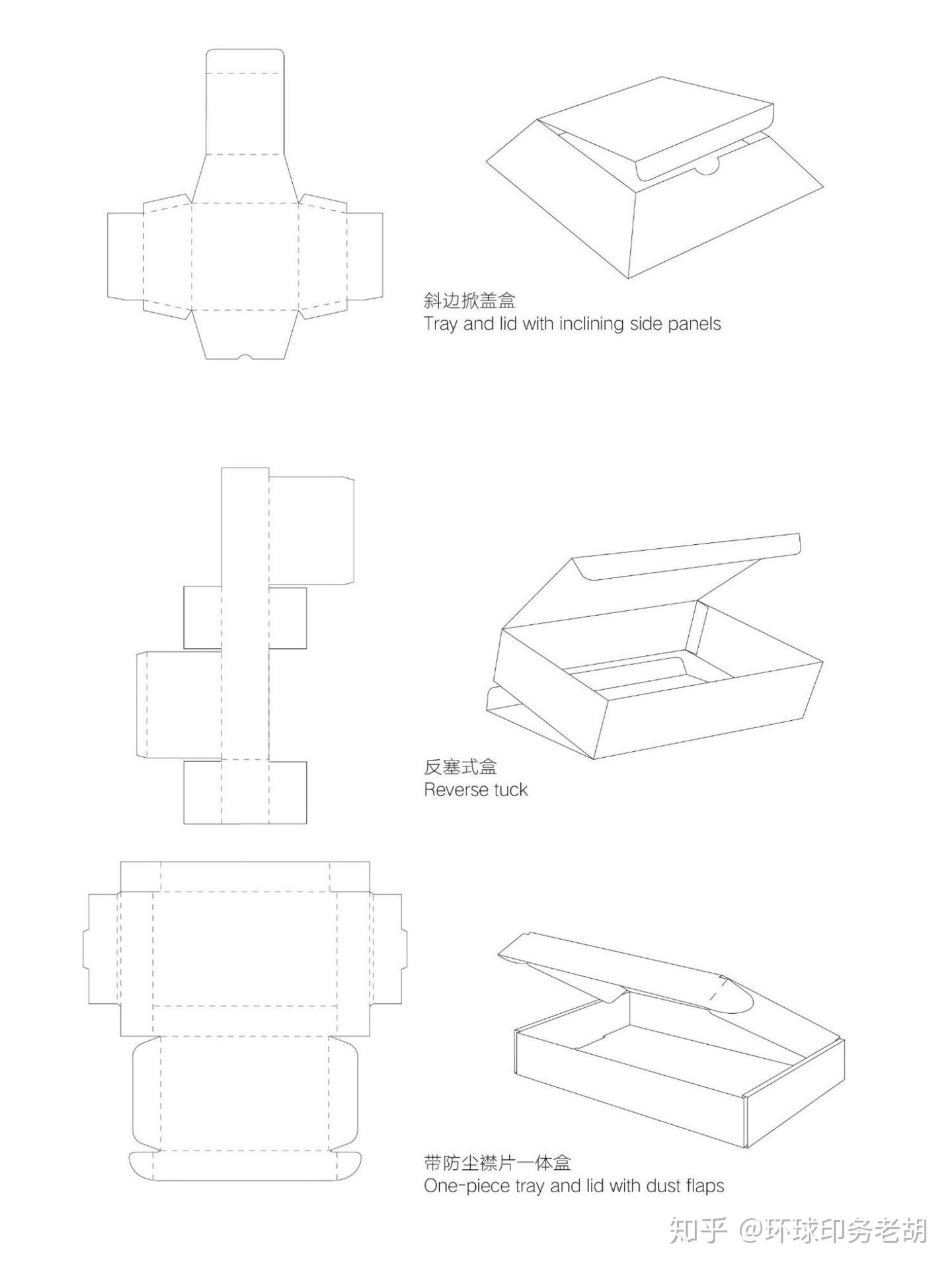 斜边掀盖盒
Tray and lid with inclining side panels

反塞式盒
Reverse tuck

带防尘襟片一体盒
One-piece tray and lid with dust flaps

知乎 @环球印务老胡