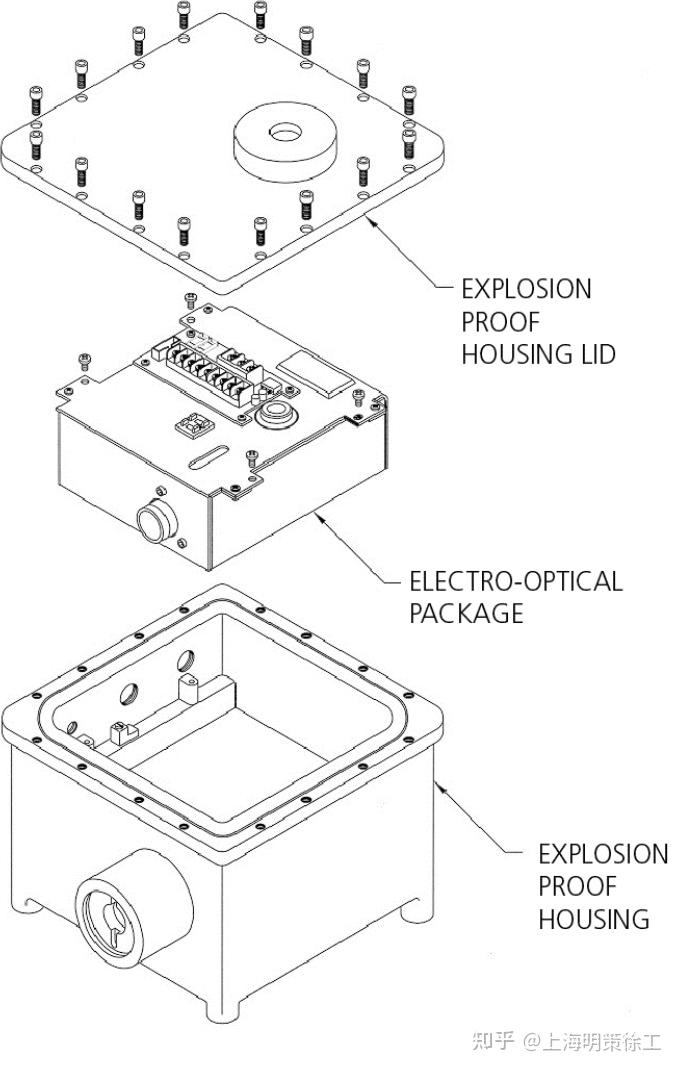 EXPLOSION PROOF HOUSING LID

ELECTRO-OPTICAL PACKAGE

EXPLOSION PROOF HOUSING

知乎 @上海明策徐工