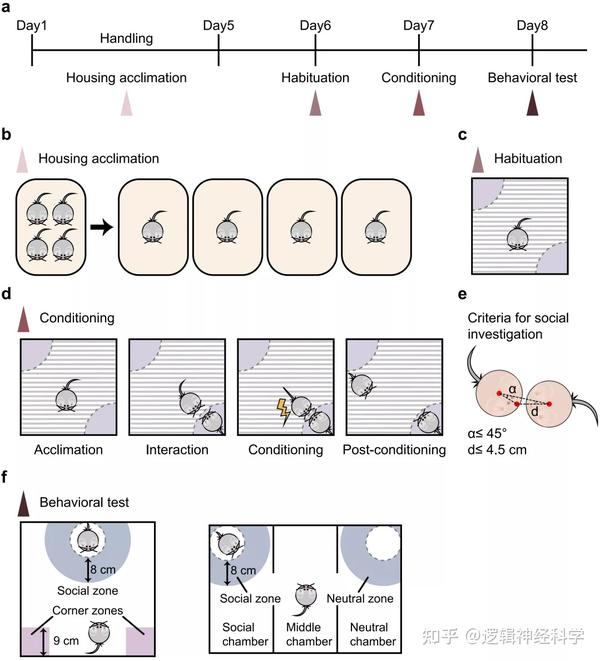 a

Day1 Day5 Day6 Day7 Day8

Handling

Housing acclimation

Habituation

Conditioning

Behavioral test

b

Housing acclimation

c

Habituation

d

Conditioning

Acclimation

Interaction

Conditioning

Post-conditioning

e

Criteria for social investigation

α

d

α≤ 45°
d≤ 4.5 cm

f

Behavioral test

8 cm

Social zone

Corner zones

9 cm

8 cm

Social zone

Neutral zone

Social chamber

Middle chamber

Neutral chamber

知乎 @逻辑神经科学