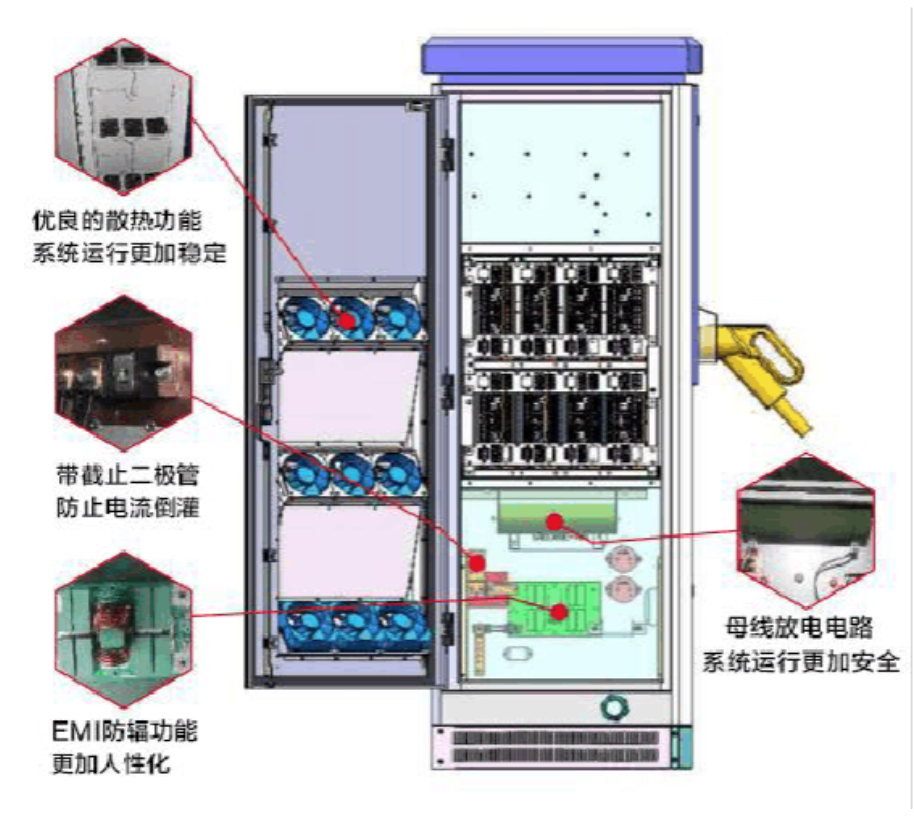 优良的散热功能
系统运行更加稳定

带截止二极管
防止电流倒灌

EMI防辐功能
更加人性化

母线放电电路
系统运行更加安全