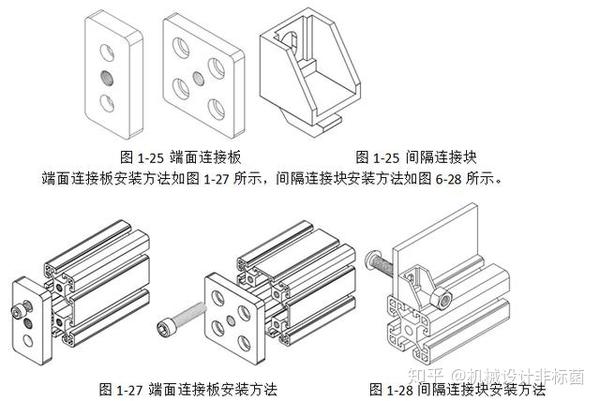 图 1-25 端面连接板

图 1-25 间隔连接块

端面连接板安装方法如图 1-27 所示，间隔连接块安装方法如图 6-28 所示。

图 1-27 端面连接板安装方法

图 1-28 间隔连接块安装方法

知乎 @机械设计非标菌