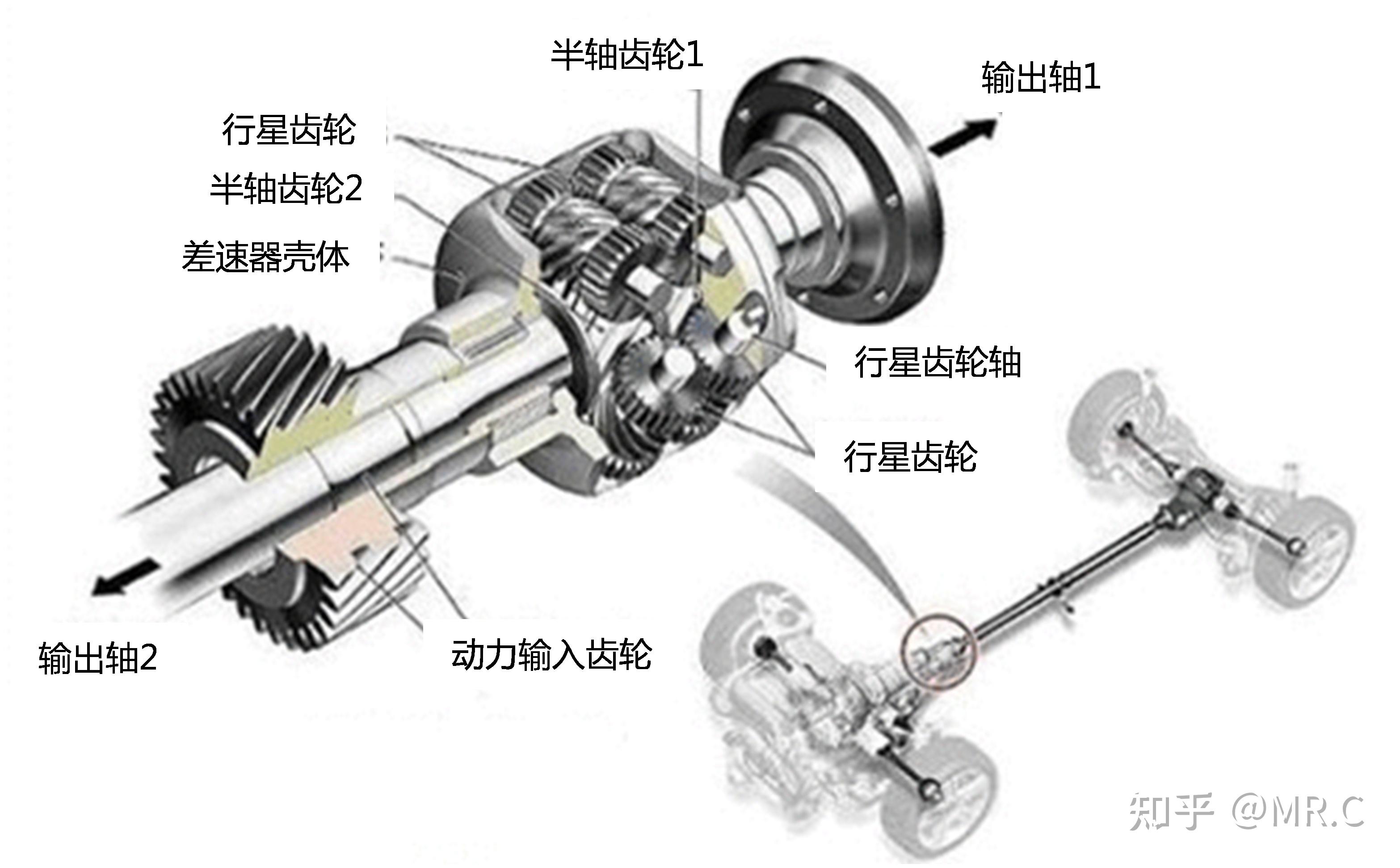 半轴齿轮1

输出轴1

行星齿轮

半轴齿轮2

差速器壳体

行星齿轮轴

行星齿轮

输出轴2

动力输入齿轮

知乎 @MR.C