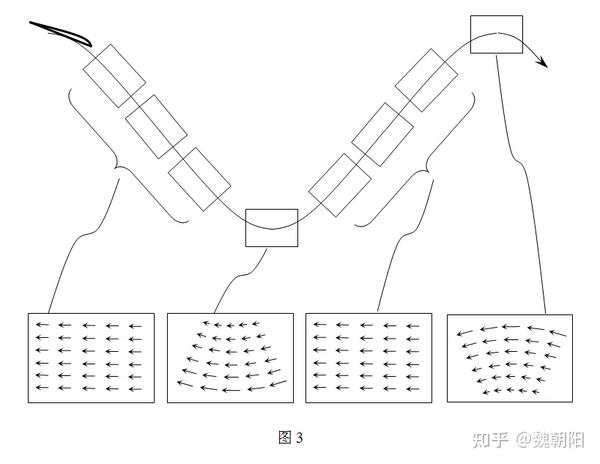 图 3

知乎 @魏朝阳