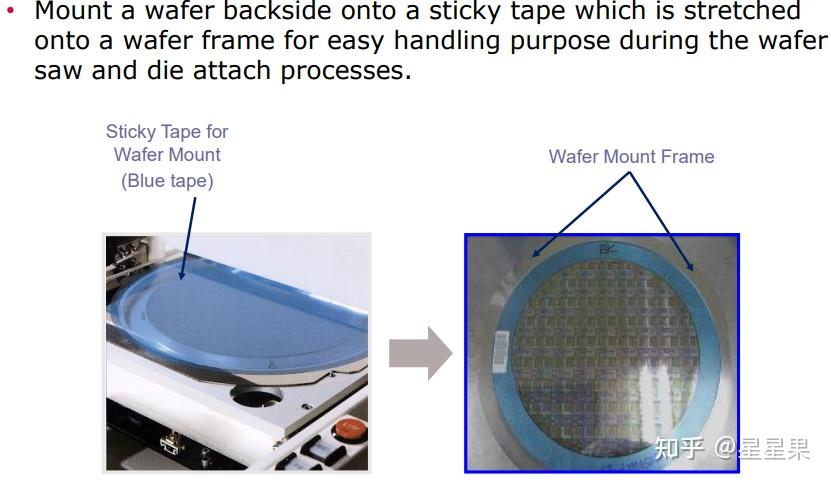 • Mount a wafer backside onto a sticky tape which is stretched onto a wafer frame for easy handling purpose during the wafer saw and die attach processes.

Sticky Tape for Wafer Mount (Blue tape)

Wafer Mount Frame

知乎 @星星果