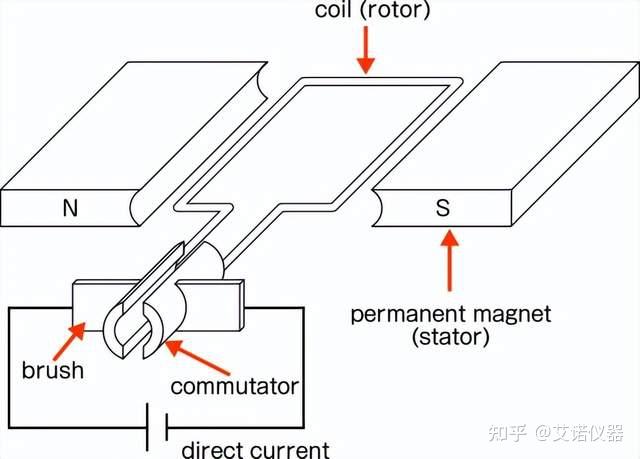 coil (rotor)

N

S

permanent magnet (stator)

brush

commutator

direct current

知乎 @艾诺仪器