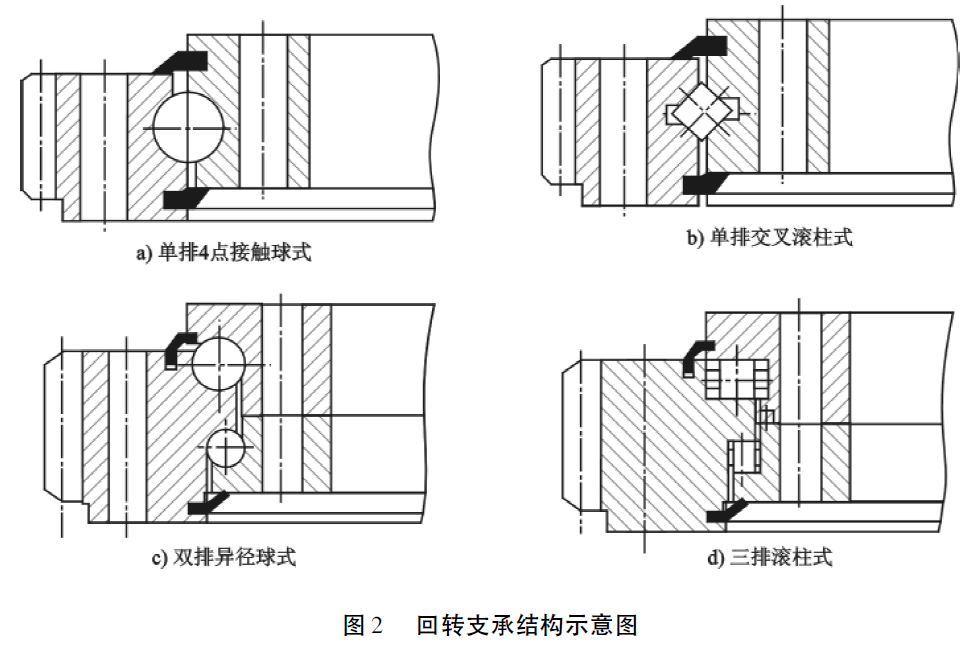 a) 单排4点接触球式

b) 单排交叉滚柱式

c) 双排异径球式

d) 三排滚柱式

图 2　回转支承结构示意图