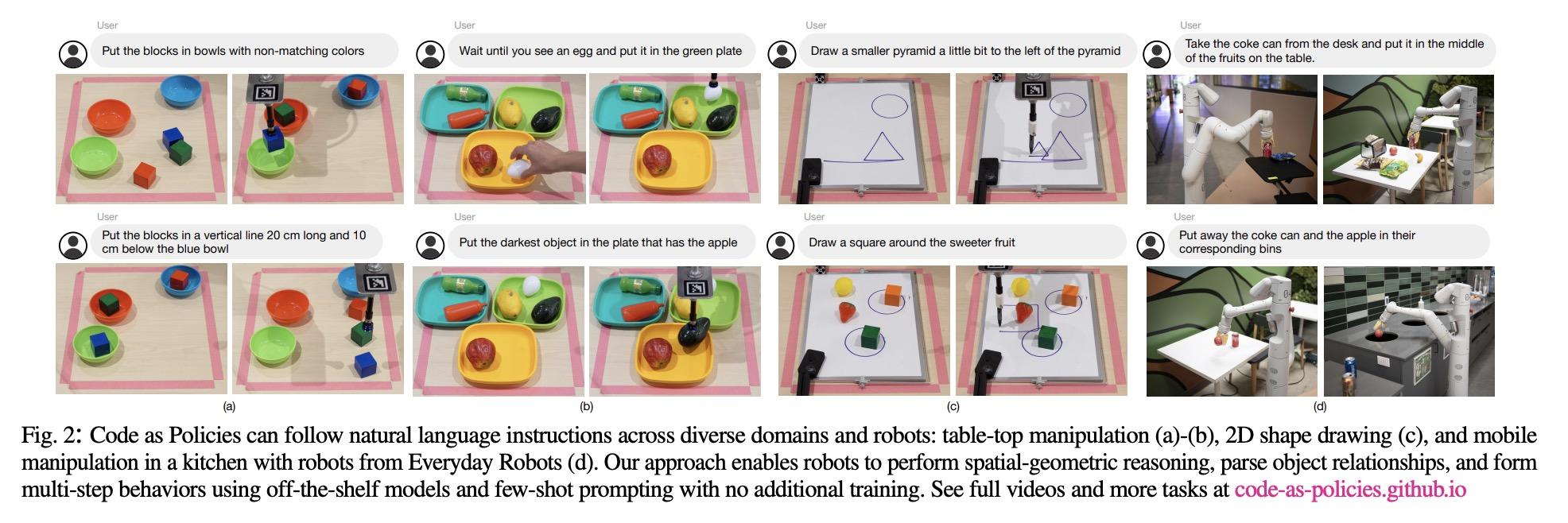 User

Put the blocks in bowls with non-matching colors

User

Put the blocks in a vertical line 20 cm long and 10 cm below the blue bowl

(a)

User

Wait until you see an egg and put it in the green plate

User

Put the darkest object in the plate that has the apple

(b)

User

Draw a smaller pyramid a little bit to the left of the pyramid

User

Draw a square around the sweeter fruit

(c)

User

Take the coke can from the desk and put it in the middle of the fruits on the table.

User

Put away the coke can and the apple in their corresponding bins

(d)

Fig. 2: Code as Policies can follow natural language instructions across diverse domains and robots: table-top manipulation (a)-(b), 2D shape drawing (c), and mobile manipulation in a kitchen with robots from Everyday Robots (d). Our approach enables robots to perform spatial-geometric reasoning, parse object relationships, and form multi-step behaviors using off-the-shelf models and few-shot prompting with no additional training. See full videos and more tasks at code-as-policies.github.io