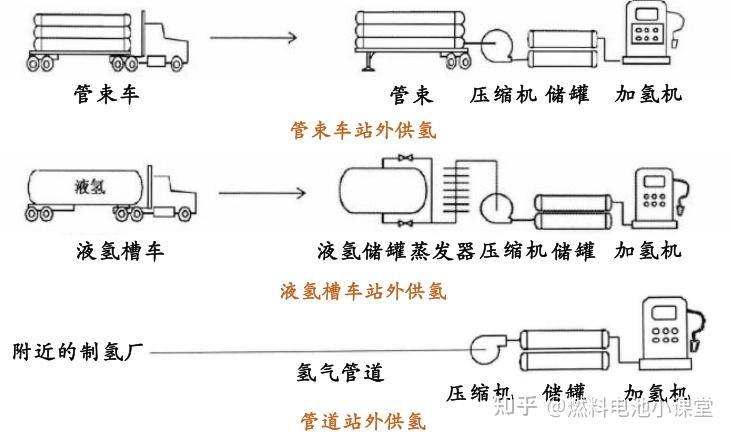 管束车

管束 压缩机 储罐 加氢机

管束车站外供氢

液氢

液氢槽车

液氢储罐蒸发器压缩机储罐 加氢机

液氢槽车站外供氢

附近的制氢厂

氢气管道

压缩机 储罐 加氢机

管道站外供氢

知乎 @燃料电池小课堂