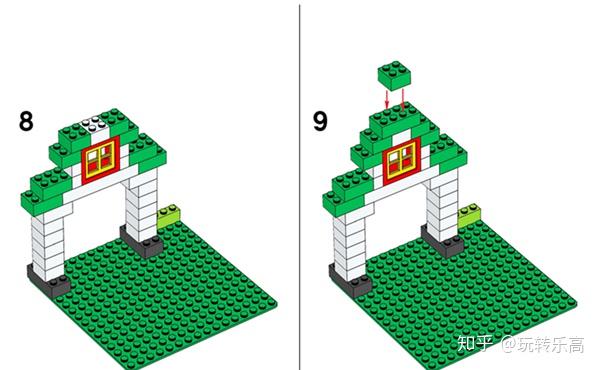 8

9

知乎 @玩转乐高