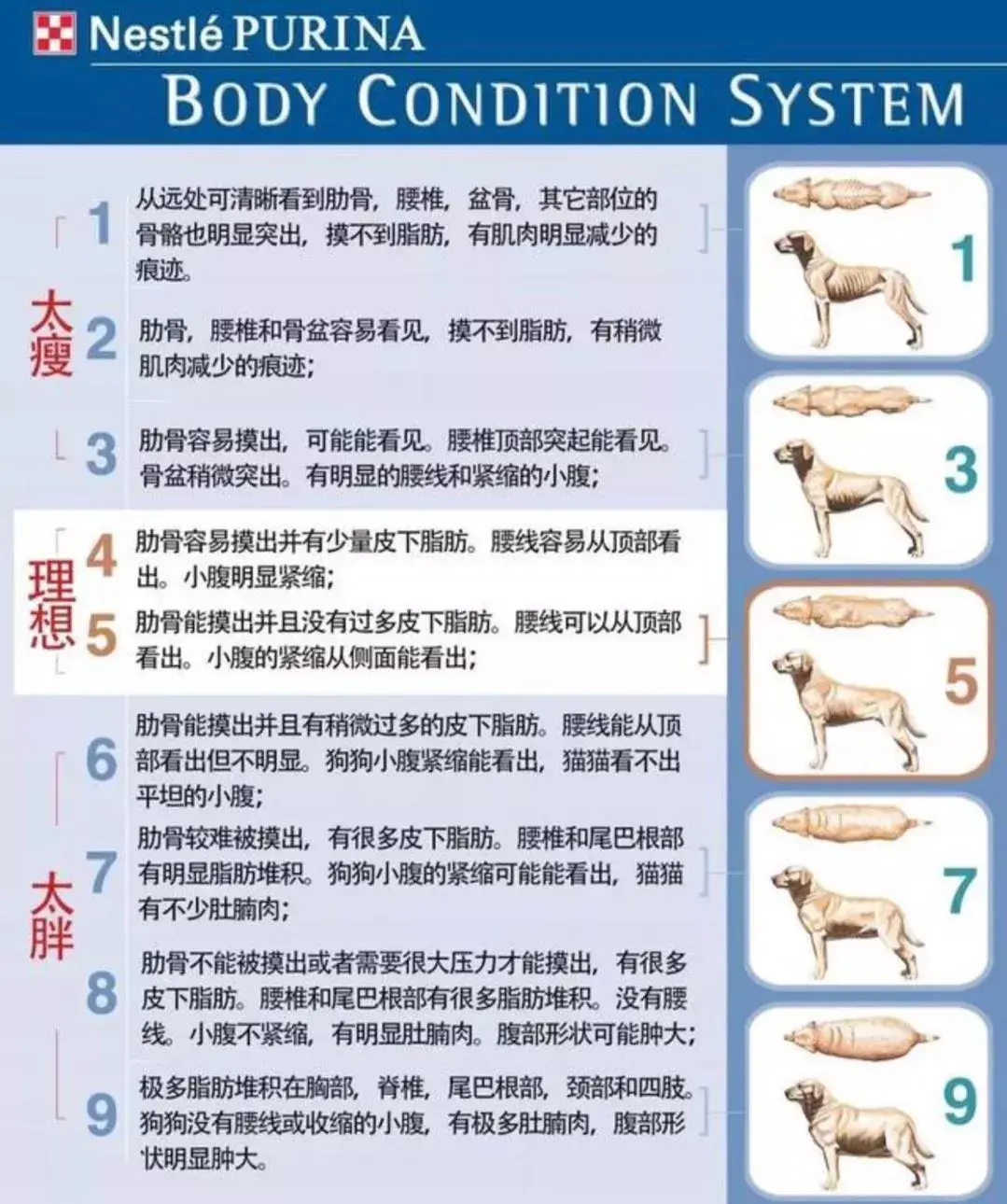 Nestlé PURINA
BODY CONDITION SYSTEM

太瘦

1 从远处可清晰看到肋骨，腰椎，盆骨，其它部位的骨骼也明显突出，摸不到脂肪，有肌肉明显减少的痕迹。

2 肋骨，腰椎和骨盆容易看见，摸不到脂肪，有稍微肌肉减少的痕迹；

3 肋骨容易摸出，可能能看见。腰椎顶部突起能看见。骨盆稍微突出。有明显的腰线和紧缩的小腹；

理想

4 肋骨容易摸出并有少量皮下脂肪。腰线容易从顶部看出。小腹明显紧缩；

5 肋骨能摸出并且没有过多皮下脂肪。腰线可以从顶部看出。小腹的紧缩从侧面能看出；

太胖

6 肋骨能摸出并且有稍微过多的皮下脂肪。腰线能从顶部看出但不明显。狗狗小腹紧缩能看出，猫猫看不出平坦的小腹；

7 肋骨较难被摸出，有很多皮下脂肪。腰椎和尾巴根部有明显脂肪堆积。狗狗小腹的紧缩可能能看出，猫猫有不少肚腩肉；

8 肋骨不能被摸出或者需要很大压力才能摸出，有很多皮下脂肪。腰椎和尾巴根部有很多脂肪堆积。没有腰线。小腹不紧缩，有明显肚腩肉。腹部形状可能肿大；

9 极多脂肪堆积在胸部，脊椎，尾巴根部，颈部和四肢。狗狗没有腰线或收缩的小腹，有极多肚腩肉，腹部形状明显肿大。

1
3
5
7
9