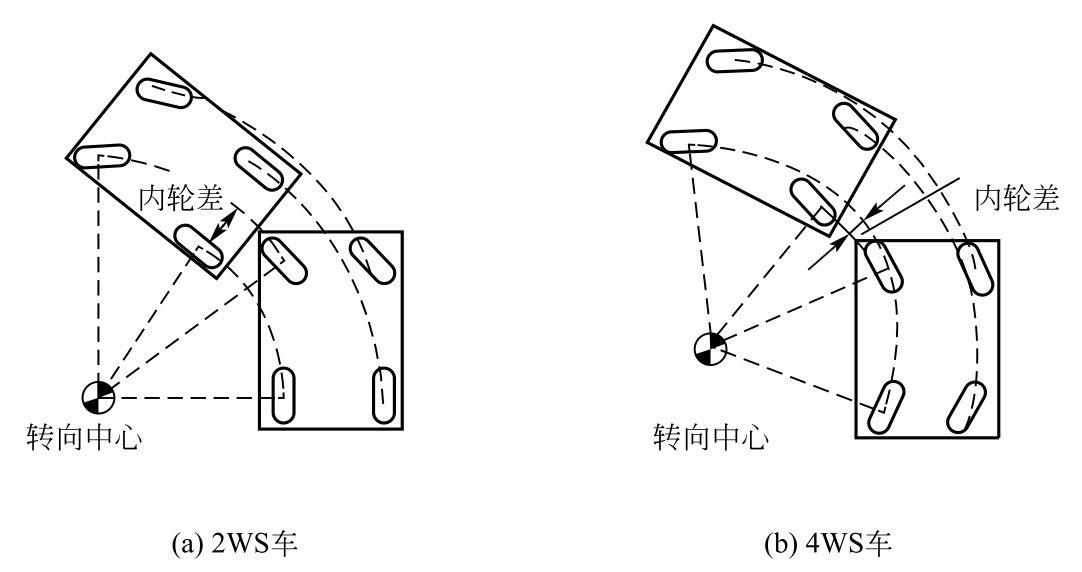 内轮差

转向中心

(a) 2WS车

内轮差

转向中心

(b) 4WS车