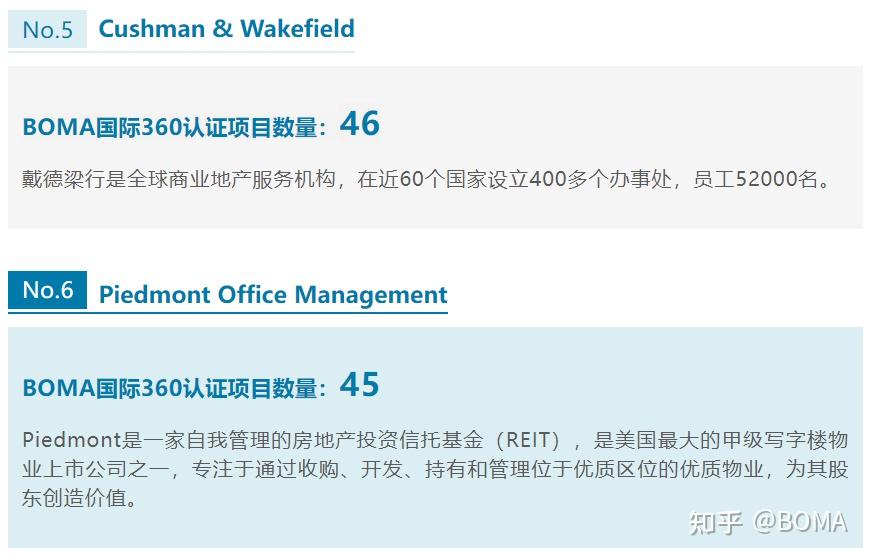 No.5 Cushman & Wakefield

BOMA国际360认证项目数量：46

戴德梁行是全球商业地产服务机构，在近60个国家设立400多个办事处，员工52000名。

No.6 Piedmont Office Management

BOMA国际360认证项目数量：45

Piedmont是一家自我管理的房地产投资信托基金（REIT），是美国最大的甲级写字楼物业上市公司之一，专注于通过收购、开发、持有和管理位于优质区位的优质物业，为其股东创造价值。

知乎 @BOMA