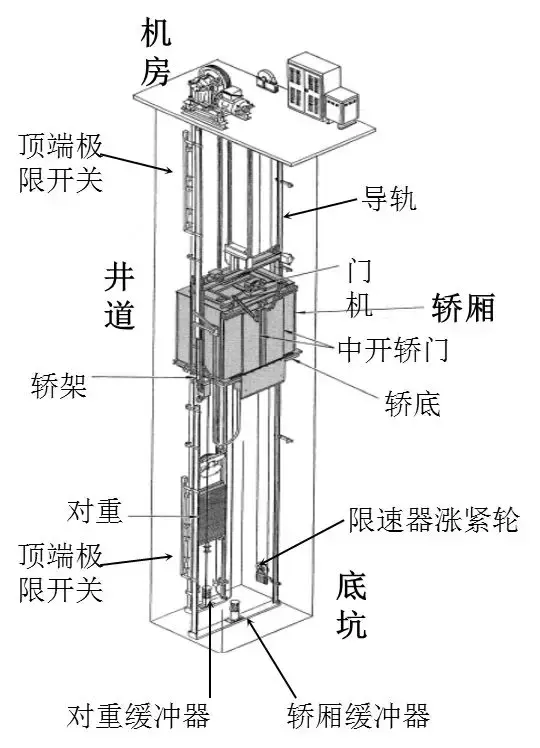 机房

顶端极限开关

导轨

井道

门机

轿厢

中开轿门

轿架

轿底

对重

限速器涨紧轮

顶端极限开关

底坑

对重缓冲器

轿厢缓冲器