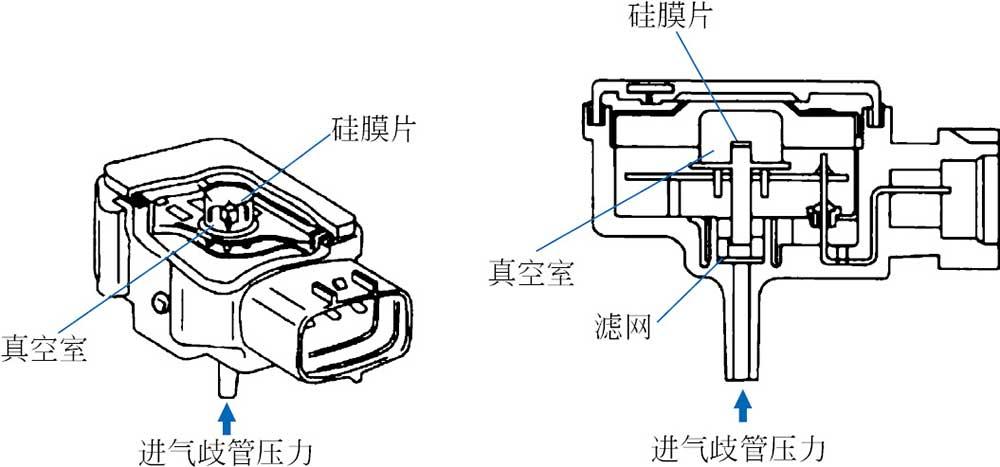 硅膜片
真空室
进气歧管压力
硅膜片
真空室
滤网
进气歧管压力