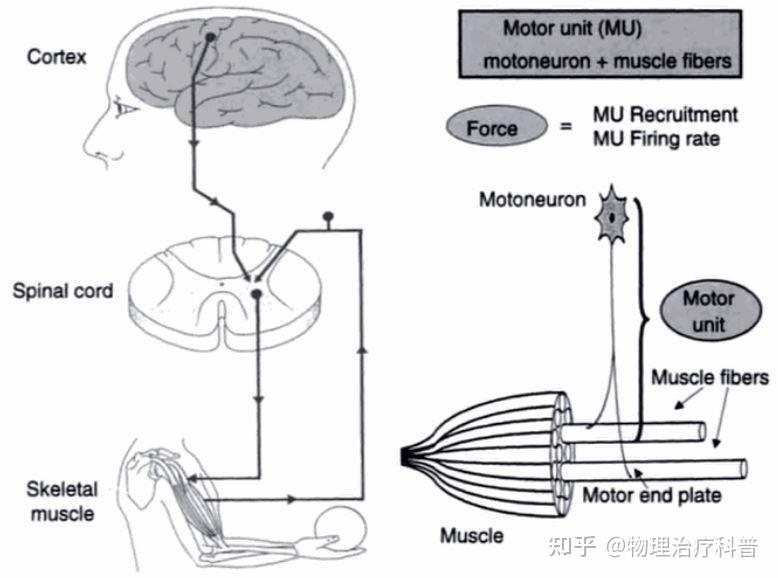 Cortex

Spinal cord

Skeletal muscle

Motor unit (MU)
motoneuron + muscle fibers

Force = MU Recruitment
MU Firing rate

Motoneuron

Motor unit

Muscle fibers

Motor end plate

Muscle

知乎 @物理治疗科普