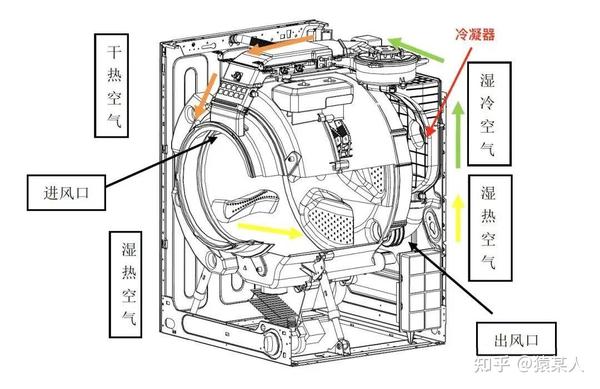 干热空气

冷凝器

湿冷空气

进风口

湿热空气

湿热空气

出风口

知乎 @猿某人