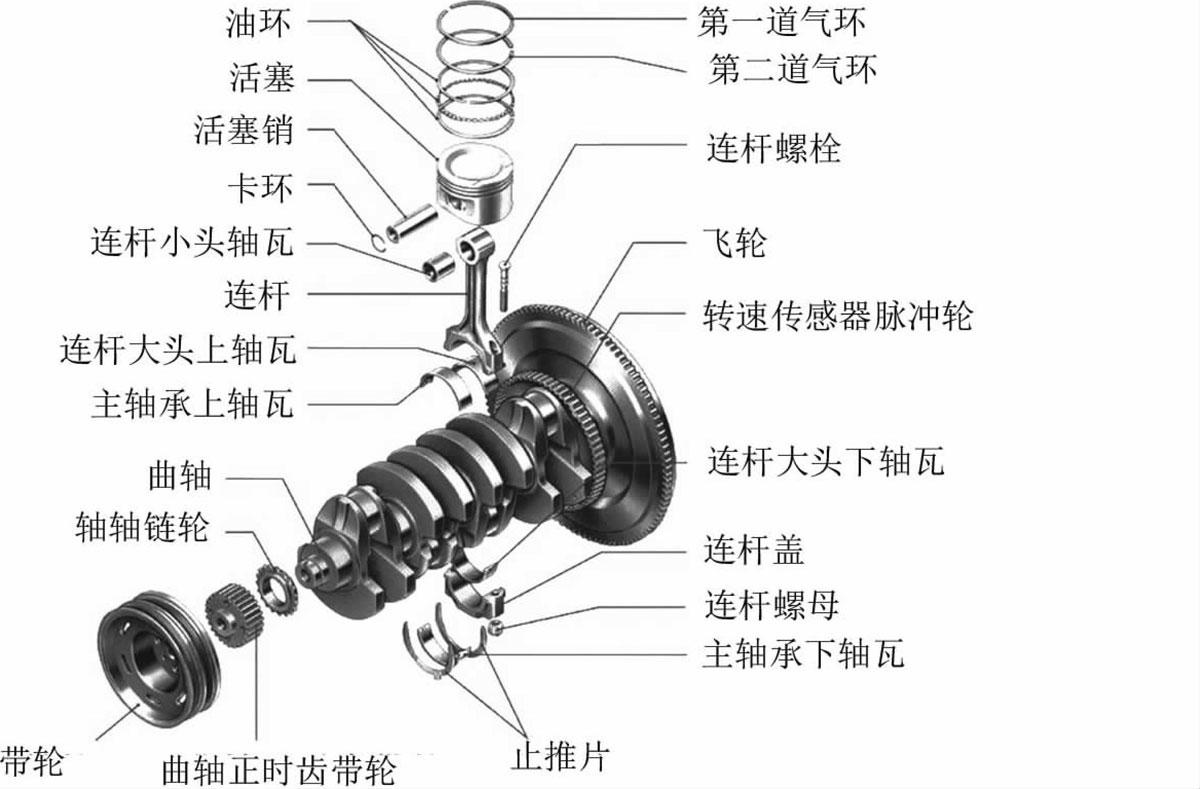 油环
活塞
活塞销
卡环
连杆小头轴瓦
连杆
连杆大头上轴瓦
主轴承上轴瓦
曲轴
轴轴链轮
带轮
曲轴正时齿带轮
第一道气环
第二道气环
连杆螺栓
飞轮
转速传感器脉冲轮
连杆大头下轴瓦
连杆盖
连杆螺母
主轴承下轴瓦
止推片