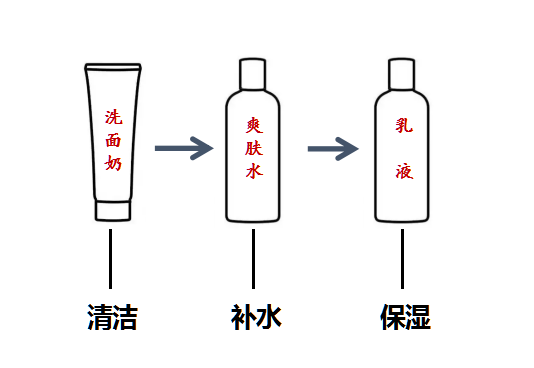 洗面奶

爽肤水

乳液

清洁

补水

保湿