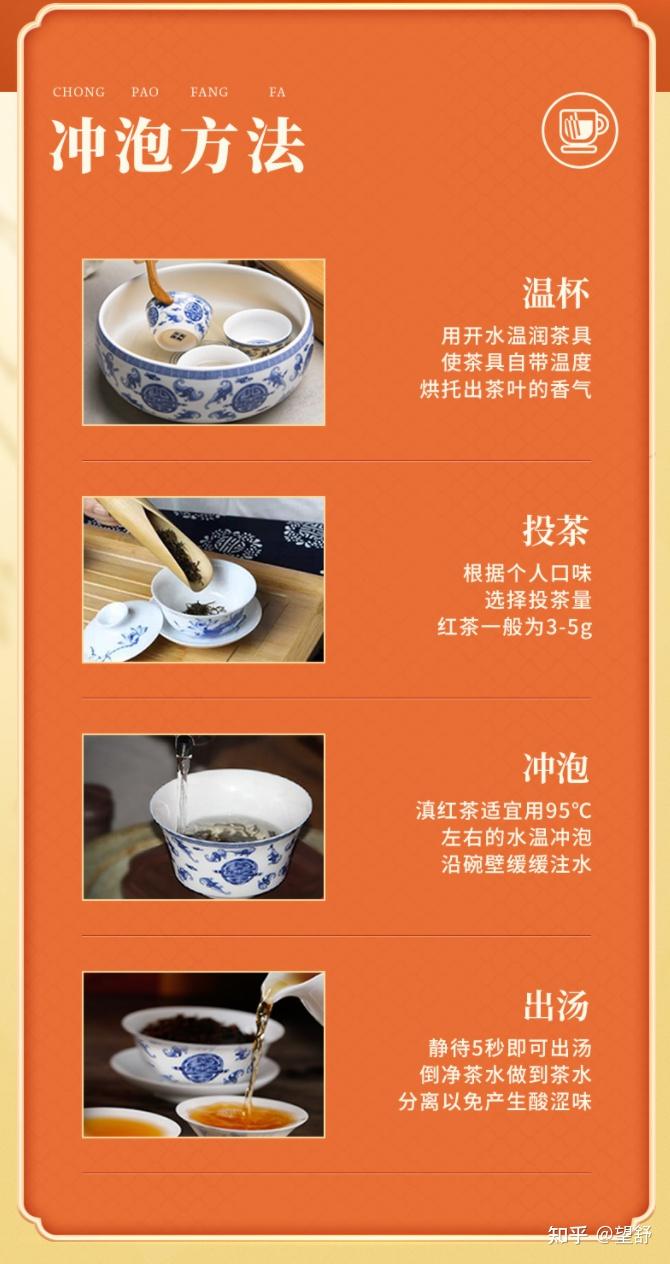 CHONG PAO FANG FA
冲泡方法

温杯
用开水温润茶具
使茶具自带温度
烘托出茶叶的香气

投茶
根据个人口味
选择投茶量
红茶一般为3-5g

冲泡
滇红茶适宜用95°C
左右的水温冲泡
沿碗壁缓缓注水

出汤
静待5秒即可出汤
倒净茶水做到茶水
分离以免产生酸涩味

知乎 @望舒