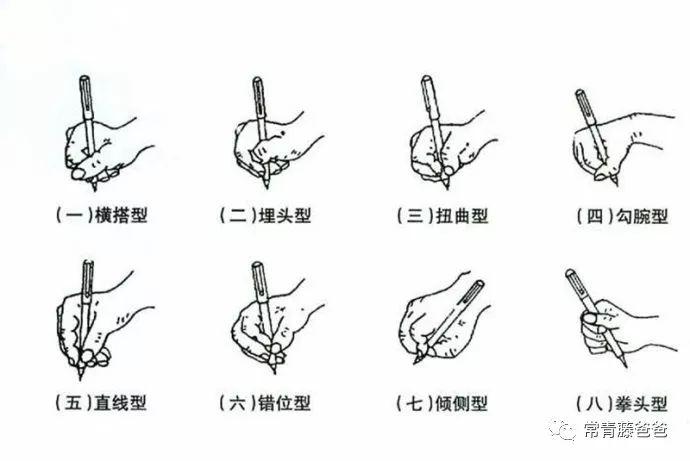 (一)横搭型
(二)埋头型
(三)扭曲型
(四)勾腕型

(五)直线型
(六)错位型
(七)倾侧型
(八)拳头型

常青藤爸爸